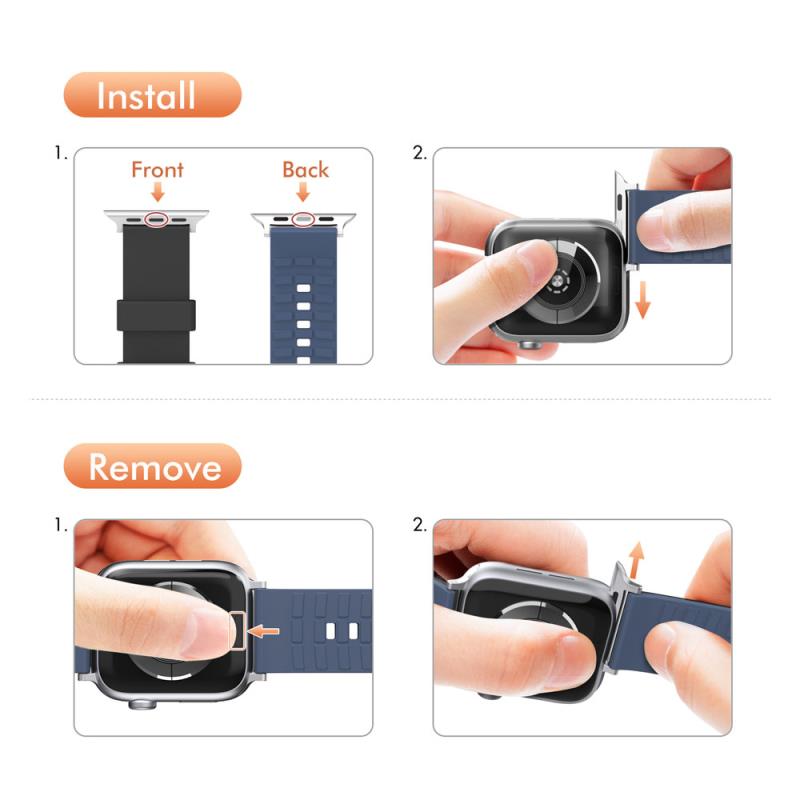 Install

1.

Front

Back

2.

Remove

1.

2.