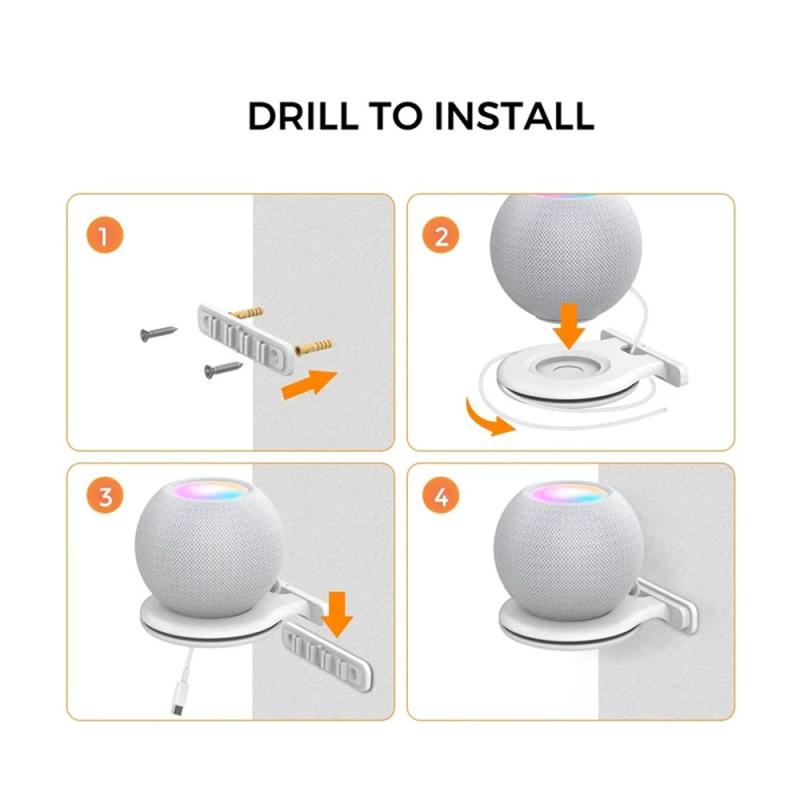 DRILL TO INSTALL

1

2

3

4