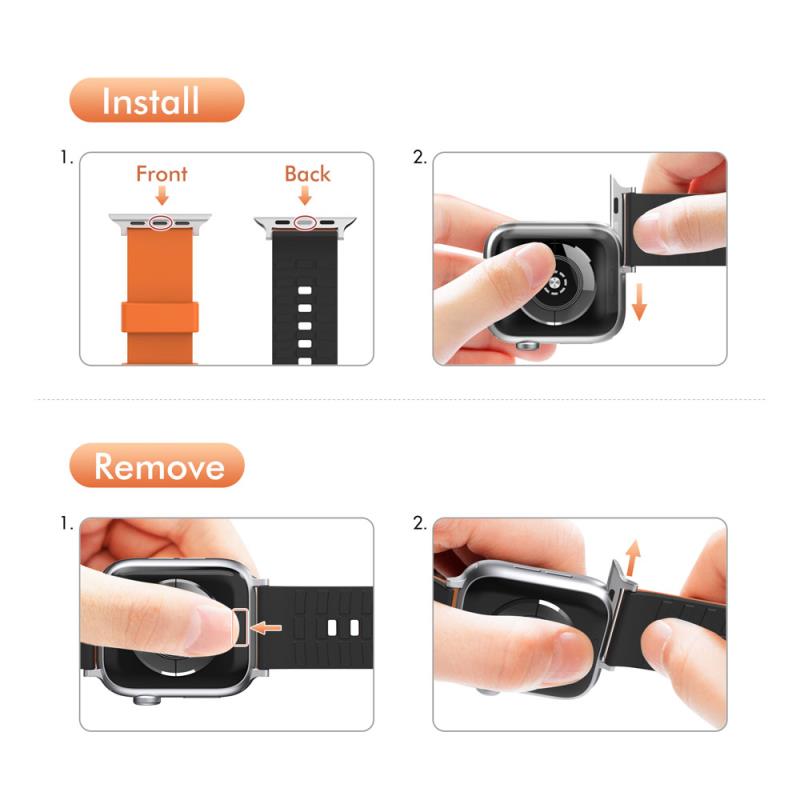 Install

1.

Front

Back

2.

Remove

1.

2.